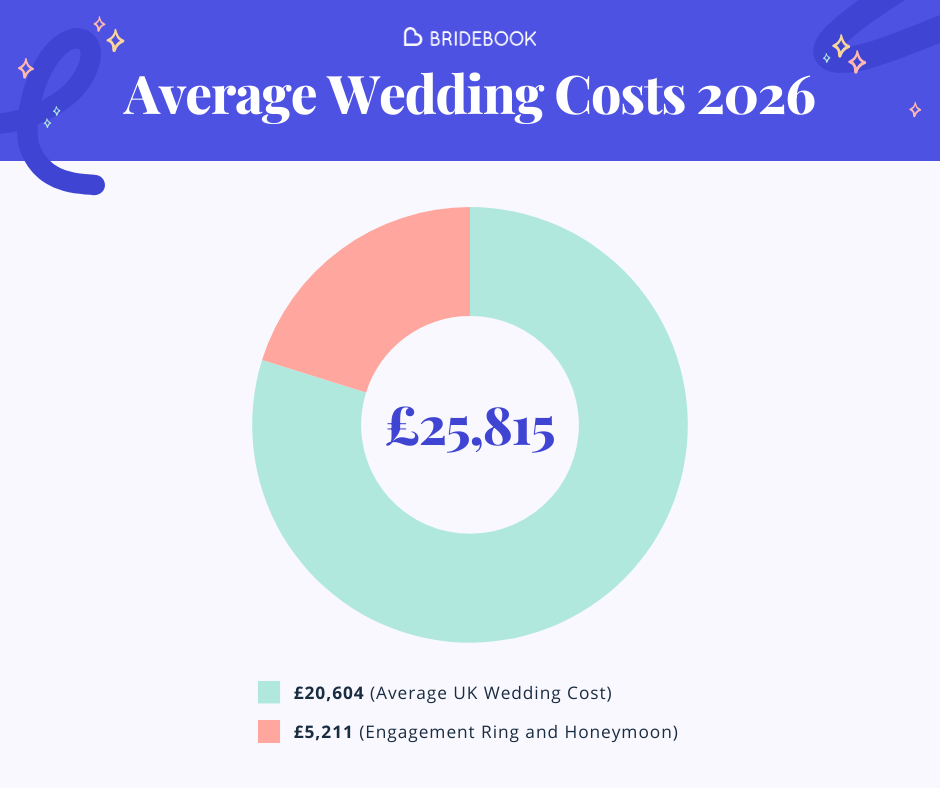 BRIDEBOOK

Average Wedding Costs 2026

£25,815

£20,604 (Average UK Wedding Cost)

£5,211 (Engagement Ring and Honeymoon)